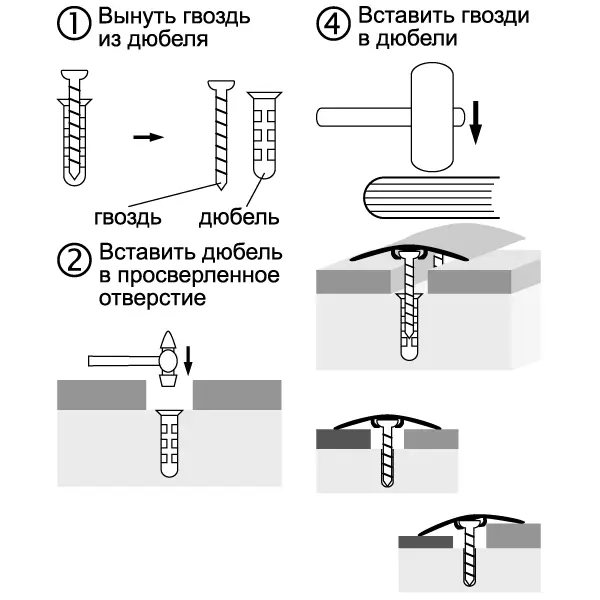 ① Вынуть гвоздь из дюбеля

гвоздь

дюбель

② Вставить дюбель в просверленное отверстие

④ Вставить гвозди в дюбели